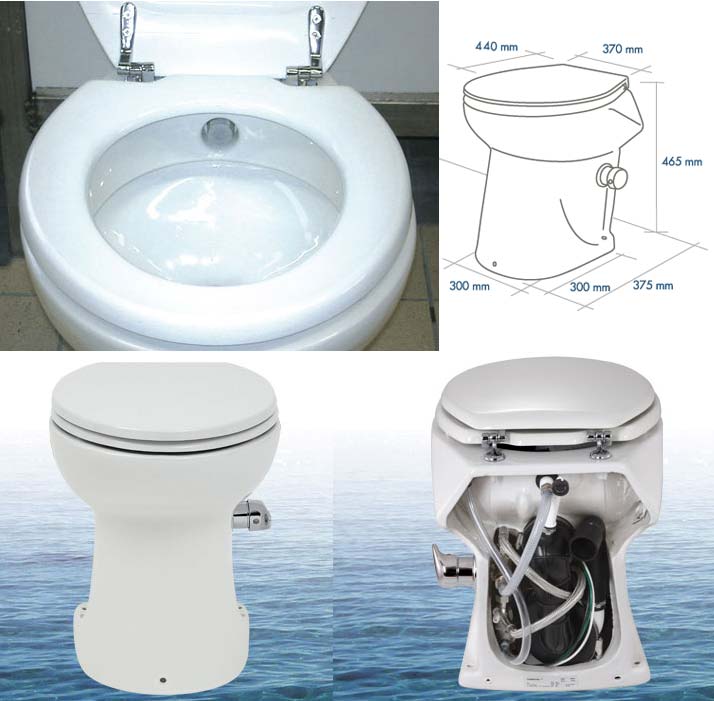 440 mm
370 mm
465 mm
300 mm
300 mm
375 mm